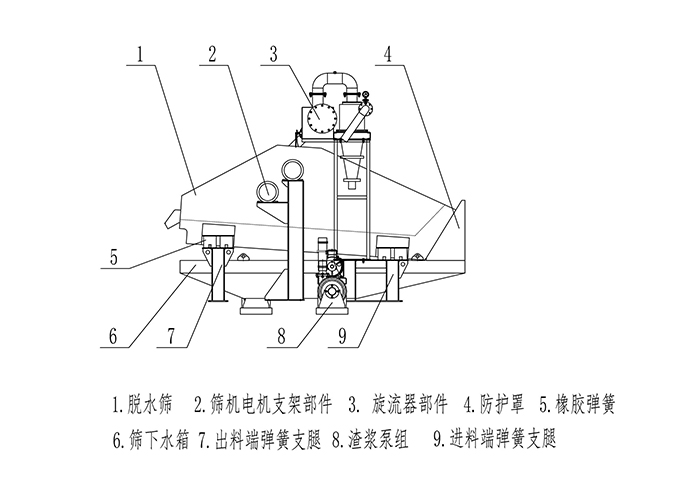 1
2
3
4
5
6
7
8
9

1.脱水筛 2.筛机电机支架部件 3. 旋流器部件 4.防护罩 5.橡胶弹簧
6.筛下水箱 7.出料端弹簧支腿 8.渣浆泵组 9.进料端弹簧支腿